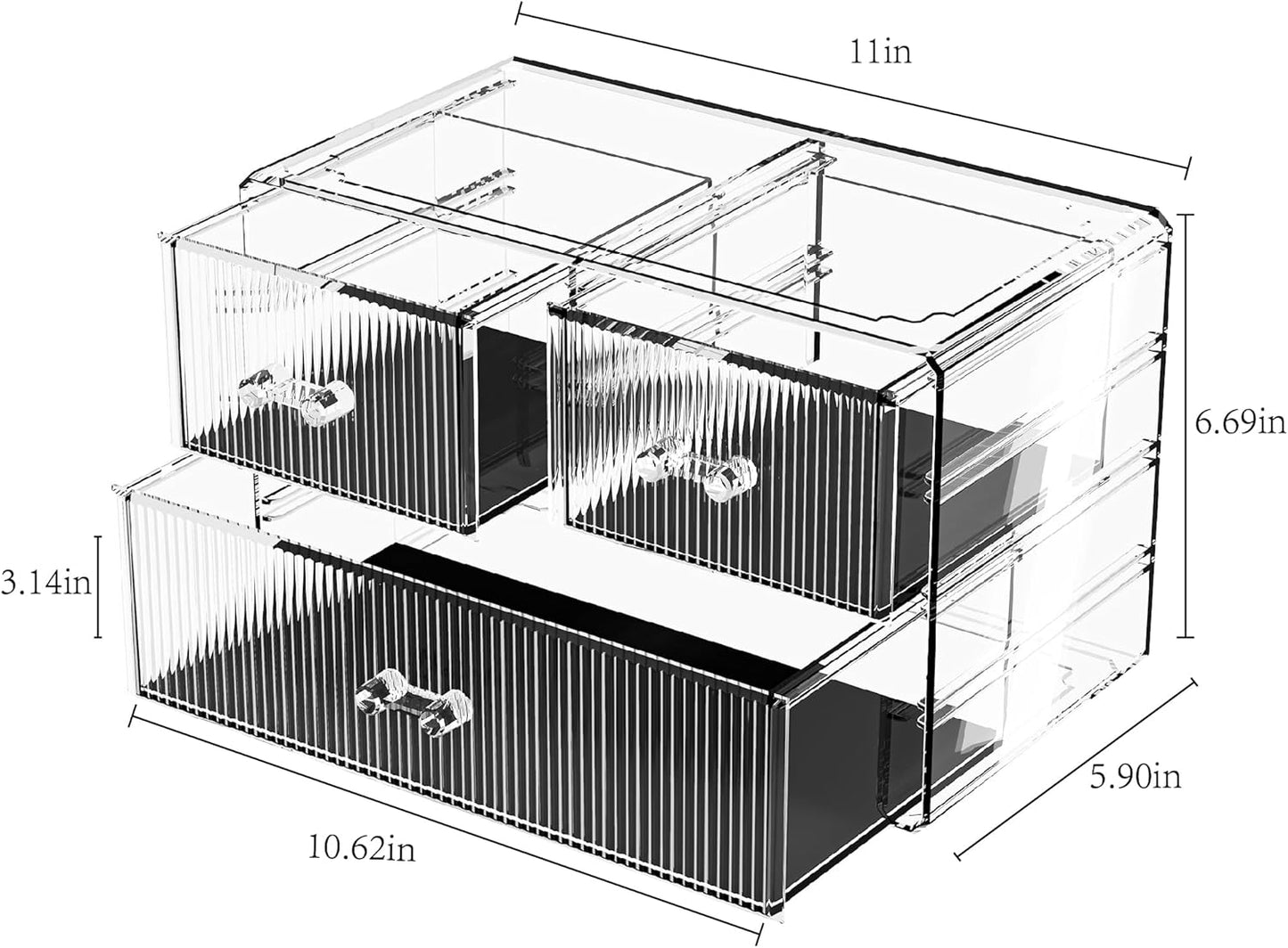 11in

6.69in

3.14in

5.90in

10.62in