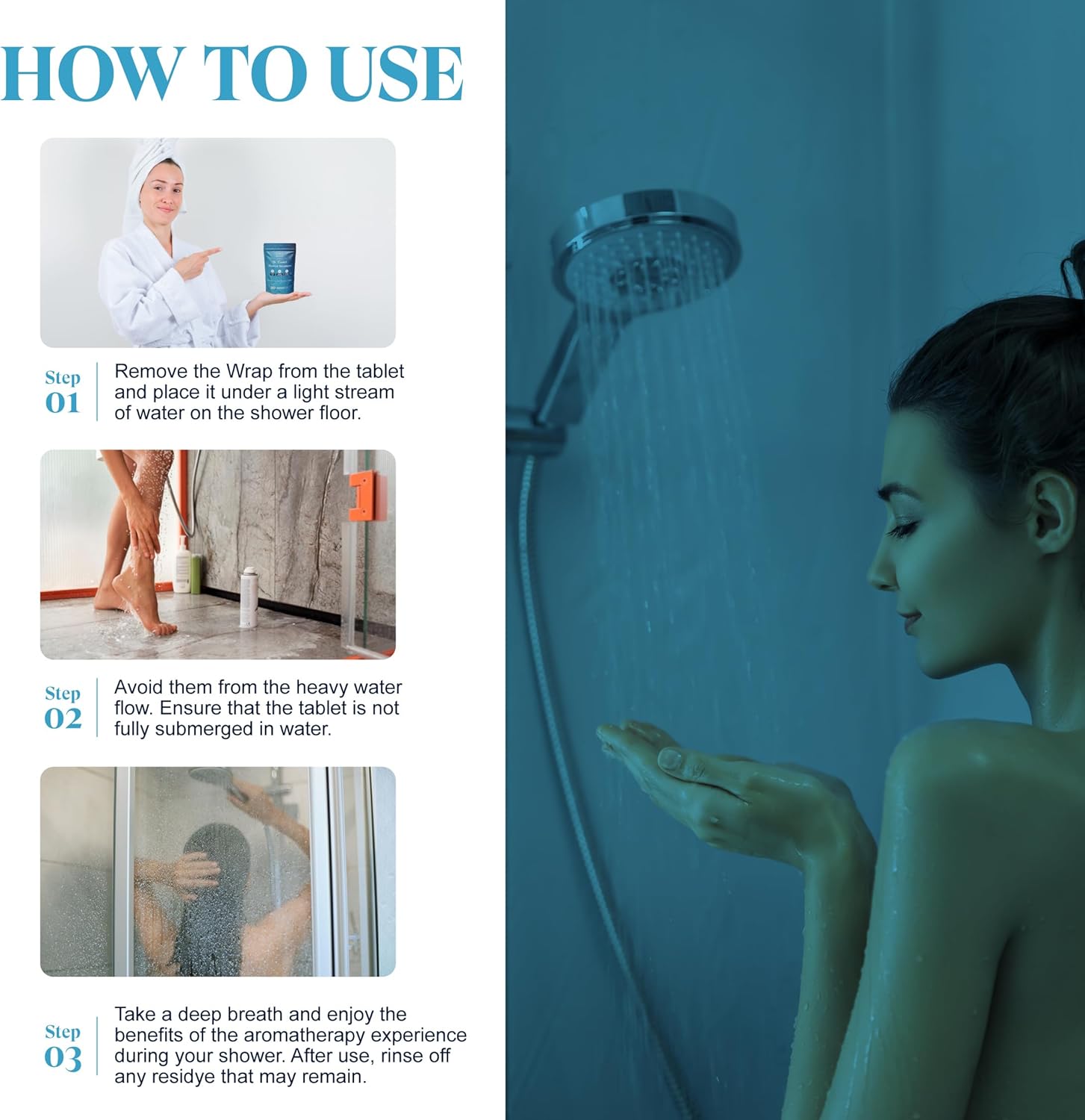 HOW TO USE

Step 01

Remove the Wrap from the tablet and place it under a light stream of water on the shower floor.

Step 02

Avoid them from the heavy water flow. Ensure that the tablet is not fully submerged in water.

Step 03

Take a deep breath and enjoy the benefits of the aromatherapy experience during your shower. After use, rinse off any residye that may remain.