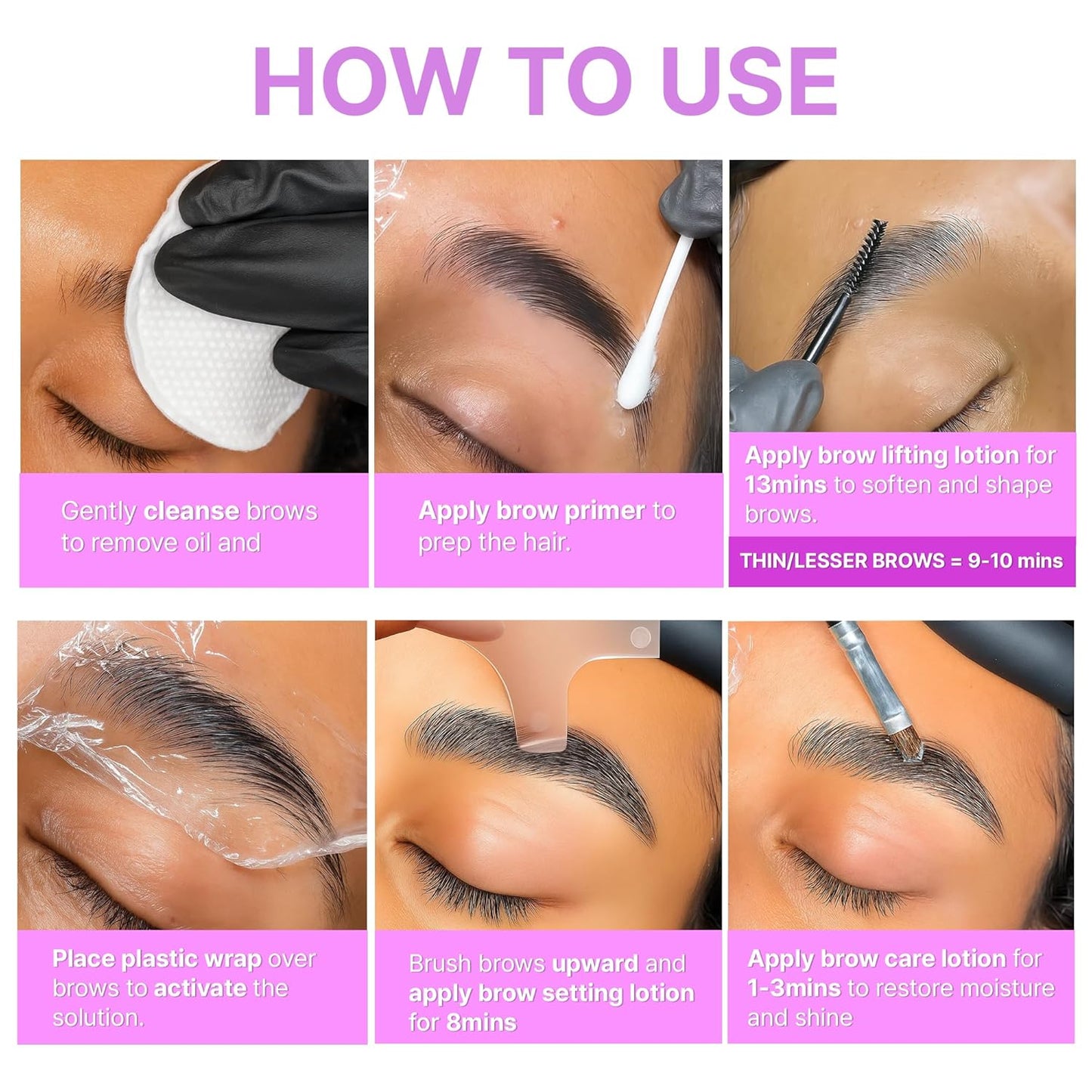 HOW TO USE

Gently cleanse brows to remove oil and

Apply brow primer to prep the hair.

Apply brow lifting lotion for 13mins to soften and shape brows.

THIN/LESSER BROWS = 9-10 mins

Place plastic wrap over brows to activate the solution.

Brush brows upward and apply brow setting lotion for 8mins

Apply brow care lotion for 1-3mins to restore moisture and shine