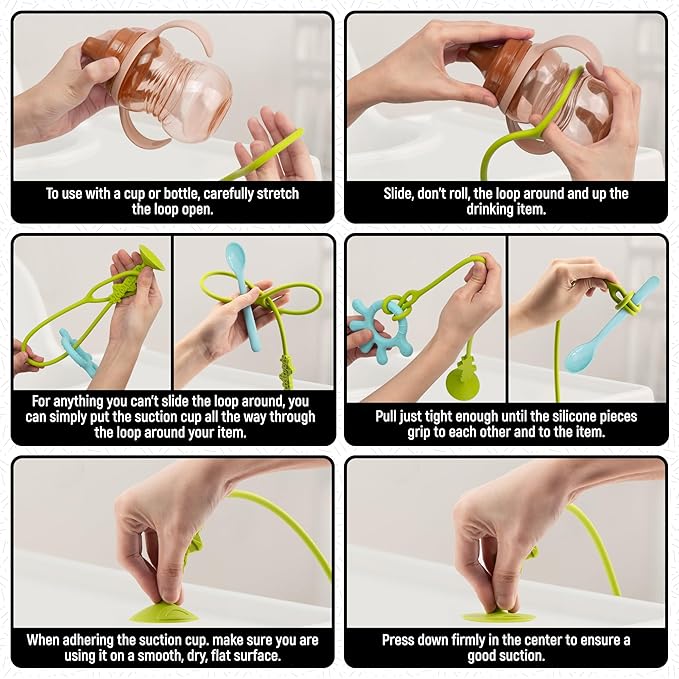 To use with a cup or bottle, carefully stretch the loop open.

Slide, don't roll, the loop around and up the drinking item.

For anything you can't slide the loop around, you can simply put the suction cup all the way through the loop around your item.

Pull just tight enough until the silicone pieces grip to each other and to the item.

When adhering the suction cup. make sure you are using it on a smooth, dry, flat surface.

Press down firmly in the center to ensure a good suction.