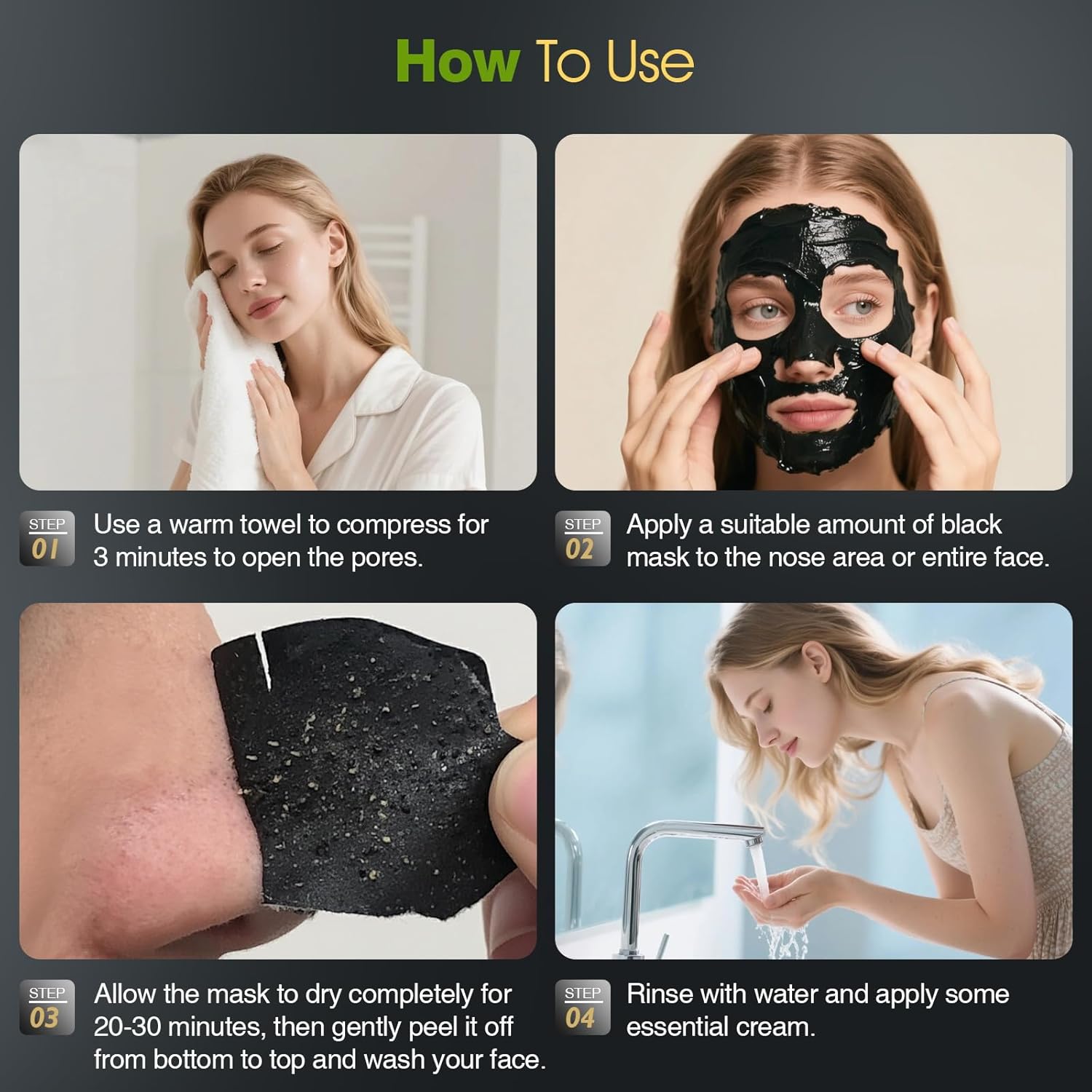 How To Use

STEP 01 Use a warm towel to compress for 3 minutes to open the pores.

STEP 02 Apply a suitable amount of black mask to the nose area or entire face.

STEP 03 Allow the mask to dry completely for 20-30 minutes, then gently peel it off from bottom to top and wash your face.

STEP 04 Rinse with water and apply some essential cream.