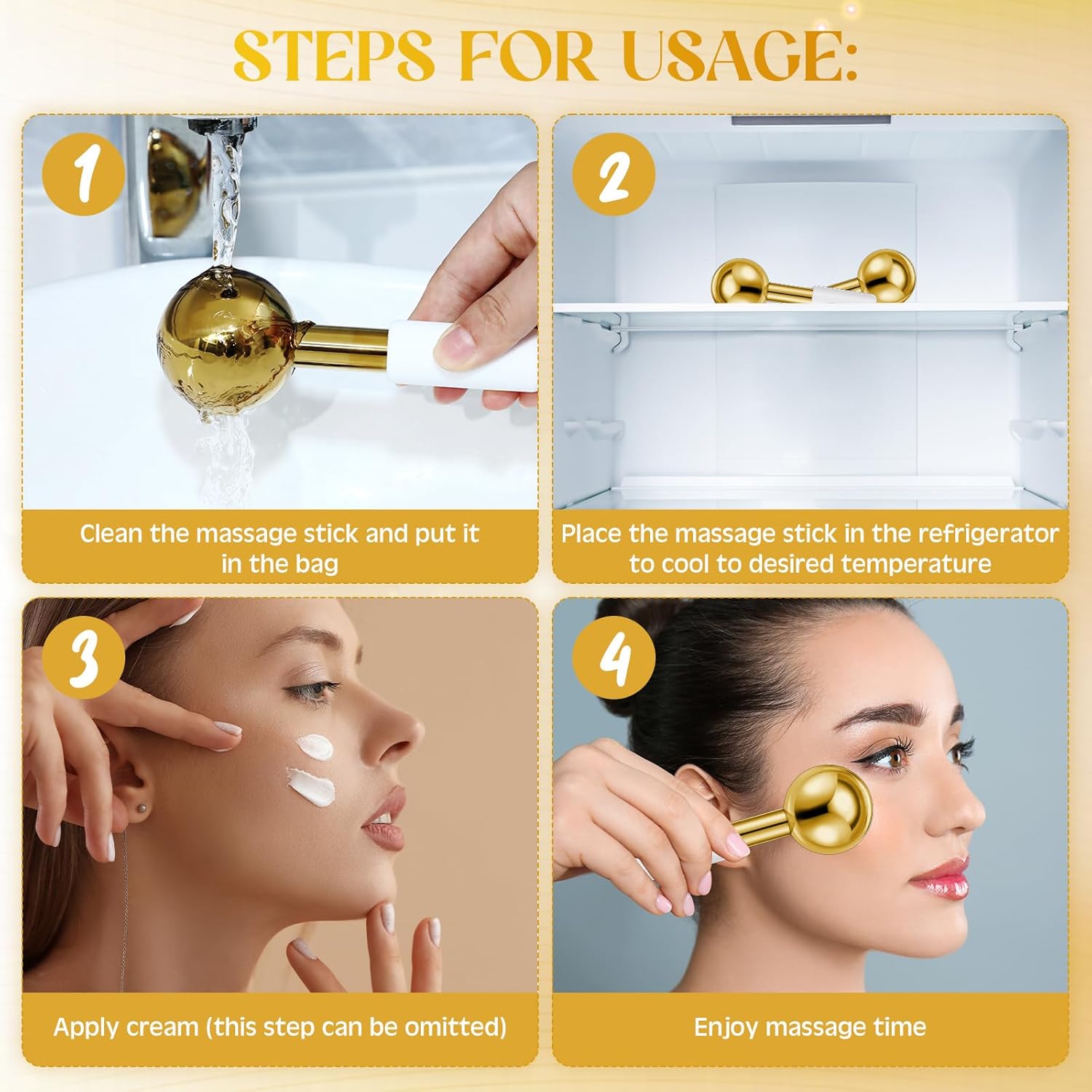 STEPS FOR USAGE:

1

Clean the massage stick and put it in the bag

2

Place the massage stick in the refrigerator to cool to desired temperature

3

Apply cream (this step can be omitted)

4

Enjoy massage time