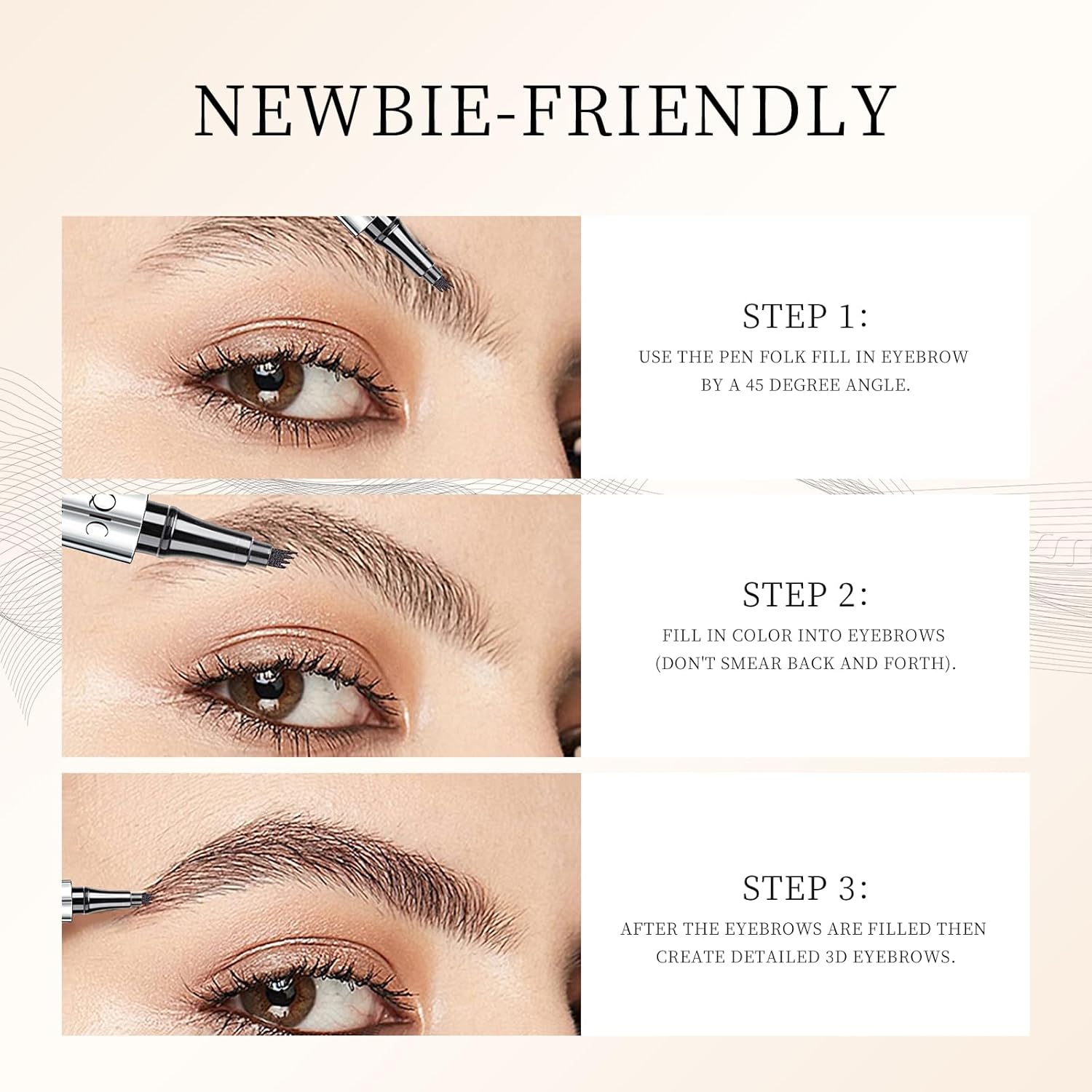 NEWBIE-FRIENDLY

STEP 1:
USE THE PEN FOLK FILL IN EYEBROW BY A 45 DEGREE ANGLE.

STEP 2:
FILL IN COLOR INTO EYEBROWS (DON'T SMEAR BACK AND FORTH).

STEP 3:
AFTER THE EYEBROWS ARE FILLED THEN CREATE DETAILED 3D EYEBROWS.