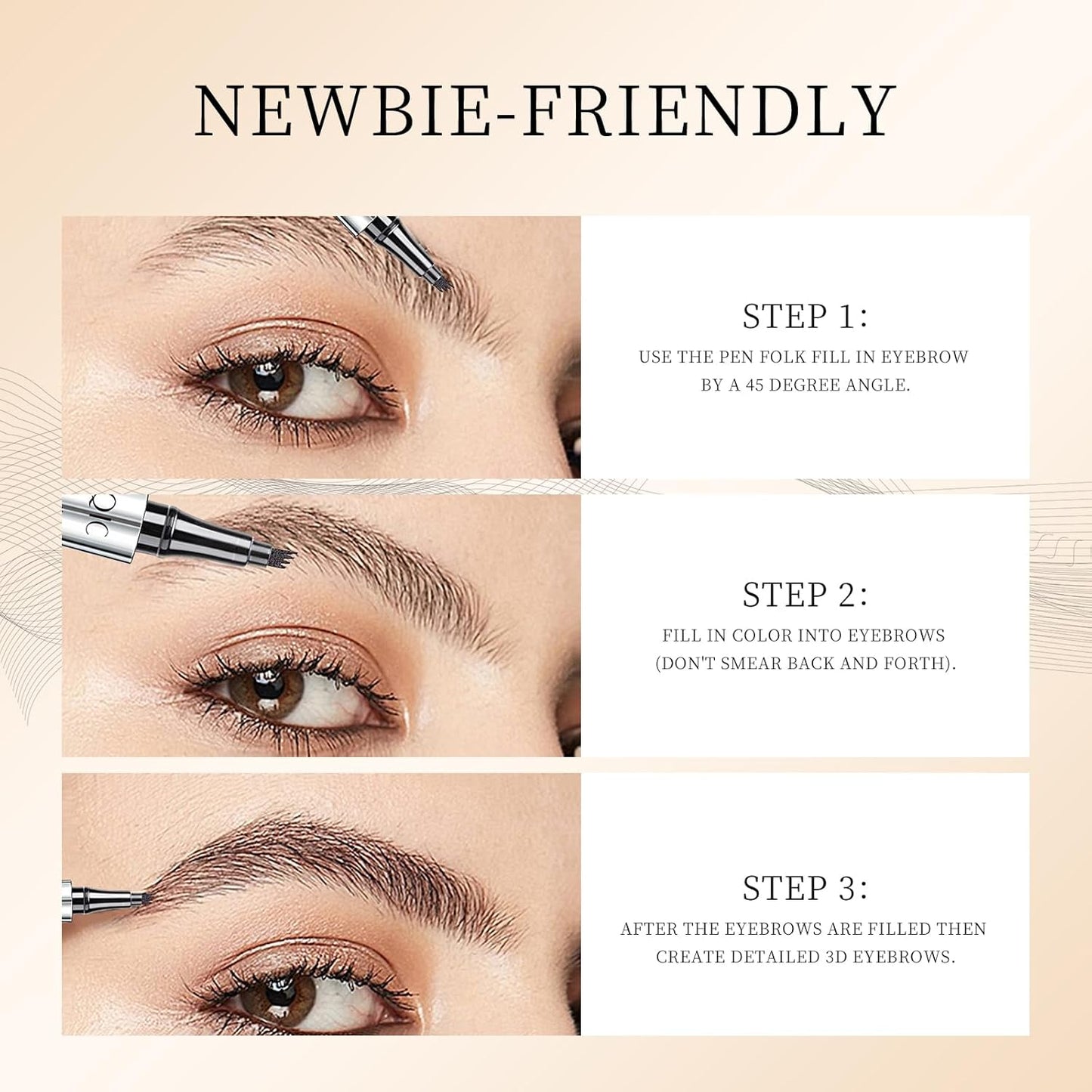 NEWBIE-FRIENDLY

STEP 1:
USE THE PEN FOLK FILL IN EYEBROW BY A 45 DEGREE ANGLE.

QIC

STEP 2:
FILL IN COLOR INTO EYEBROWS (DON'T SMEAR BACK AND FORTH).

STEP 3:
AFTER THE EYEBROWS ARE FILLED THEN CREATE DETAILED 3D EYEBROWS.