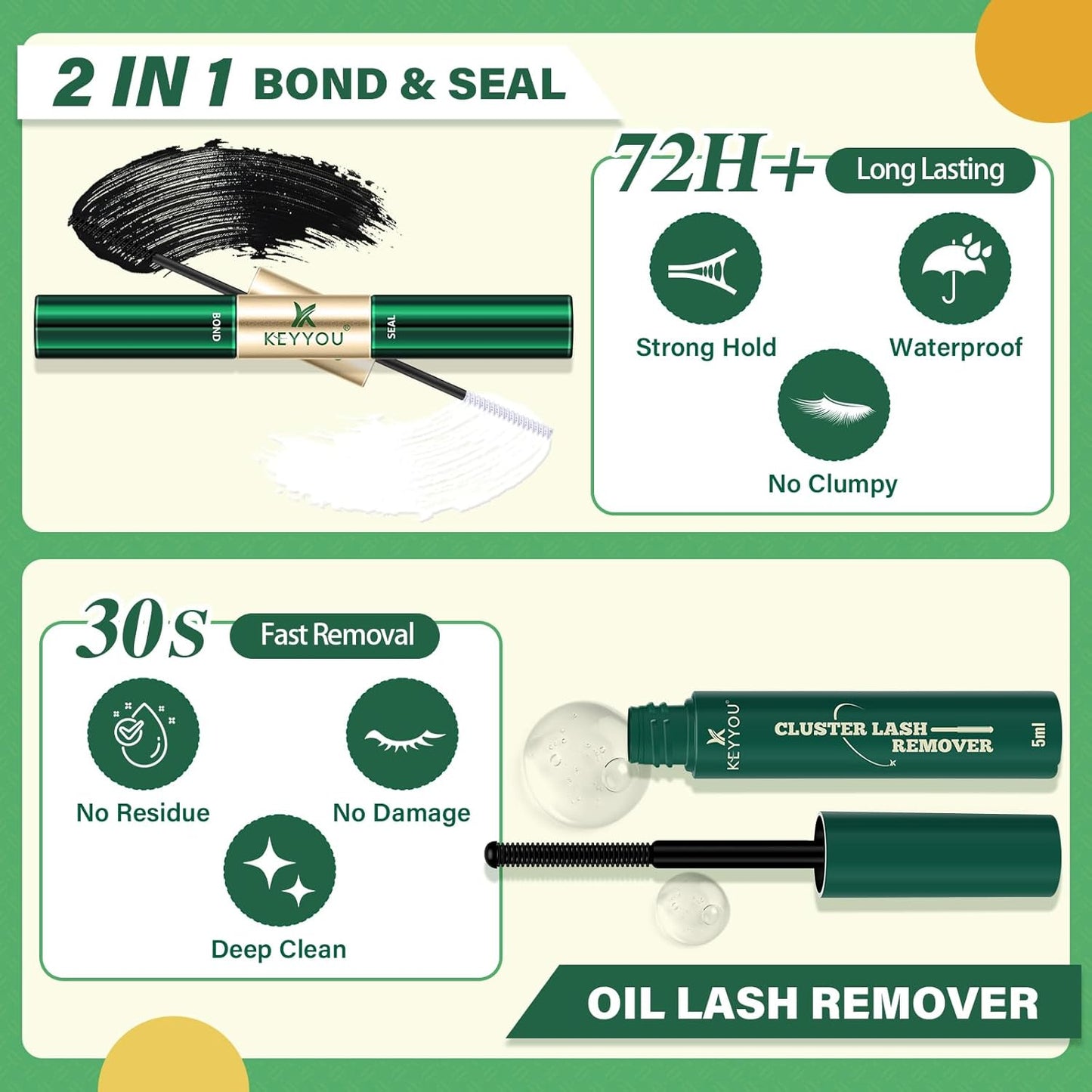 2 IN 1 BOND & SEAL

BOND
KEYYOU®
SEAL

72H+ Long Lasting

Strong Hold

Waterproof

No Clumpy

30s Fast Removal

No Residue

No Damage

Deep Clean

KEYYOU®
CLUSTER LASH REMOVER
5ml

OIL LASH REMOVER