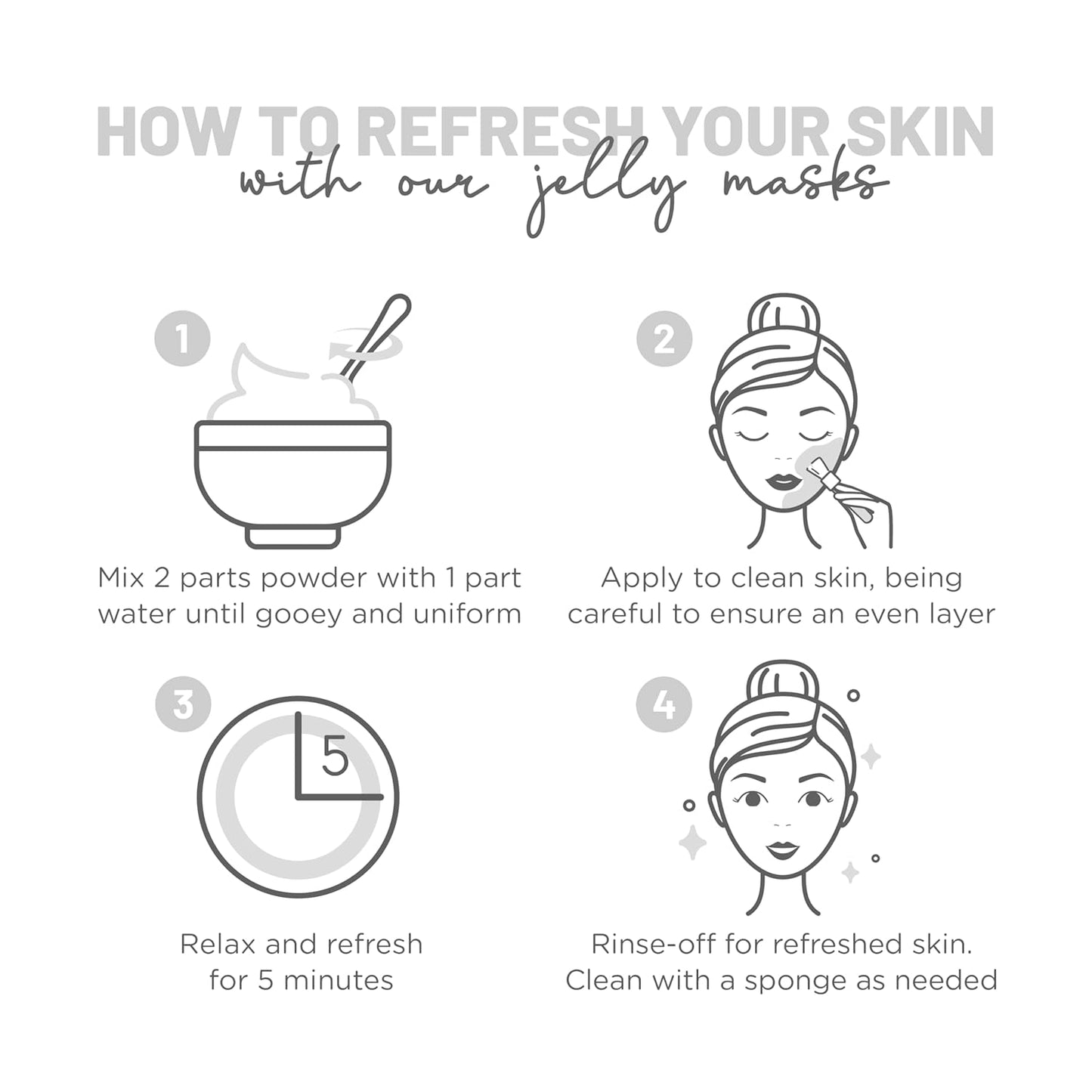 HOW TO REFRESH YOUR SKIN
with our jelly masks

1

Mix 2 parts powder with 1 part water until gooey and uniform

2

Apply to clean skin, being careful to ensure an even layer

3

5

Relax and refresh for 5 minutes

4

Rinse-off for refreshed skin. Clean with a sponge as needed