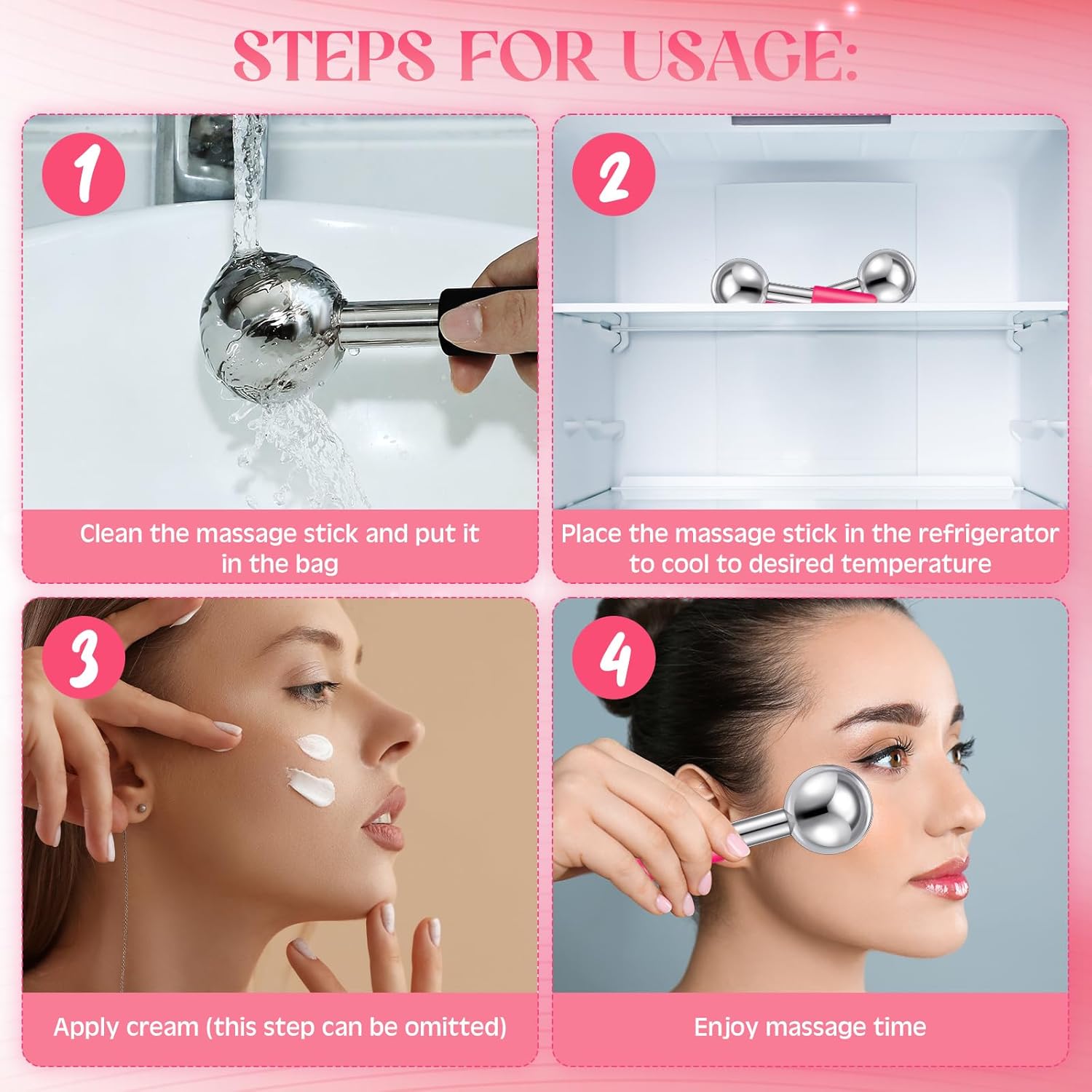 STEPS FOR USAGE:

1

Clean the massage stick and put it in the bag

2

Place the massage stick in the refrigerator to cool to desired temperature

3

Apply cream (this step can be omitted)

4

Enjoy massage time