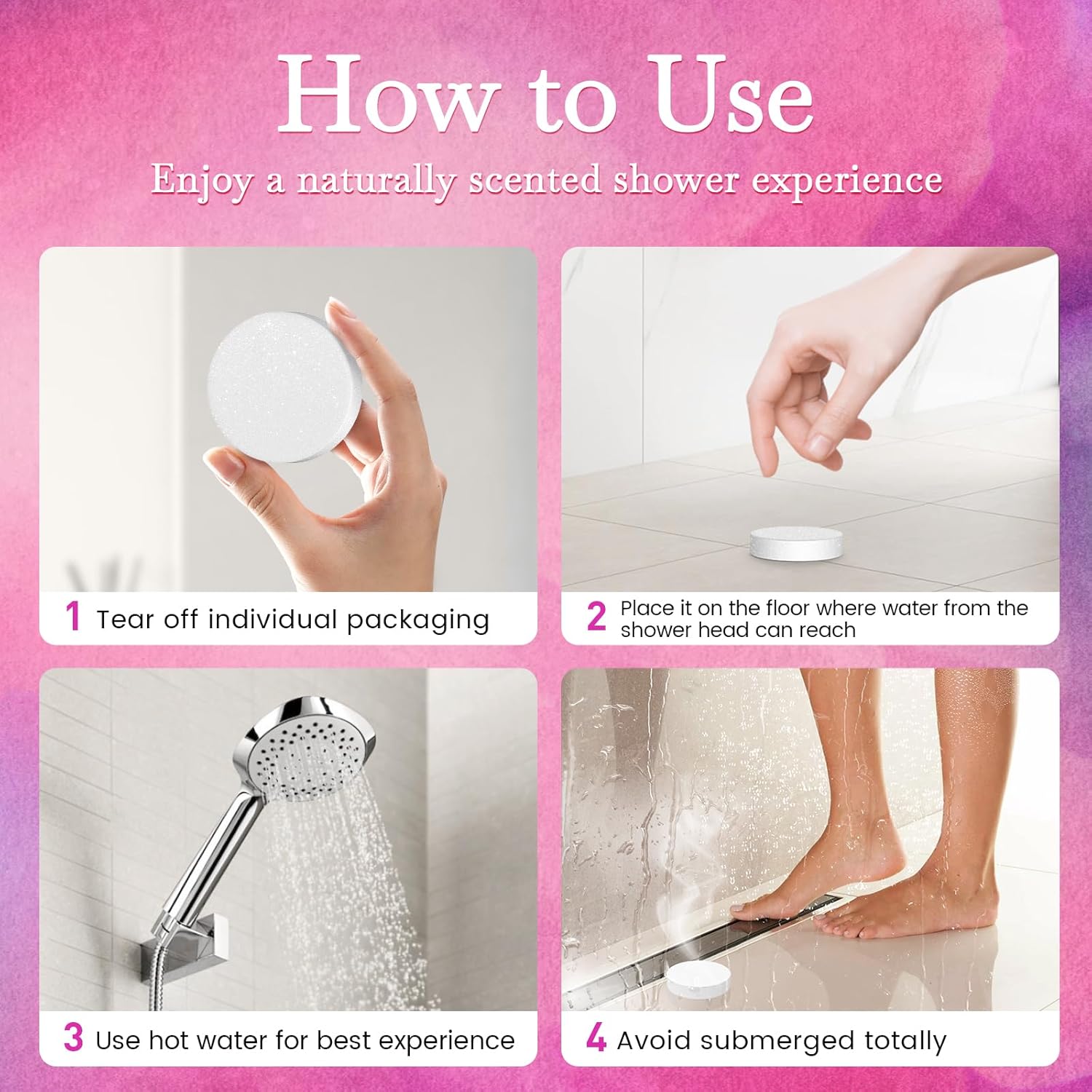 How to Use

Enjoy a naturally scented shower experience

1 Tear off individual packaging

2 Place it on the floor where water from the shower head can reach

3 Use hot water for best experience

4 Avoid submerged totally