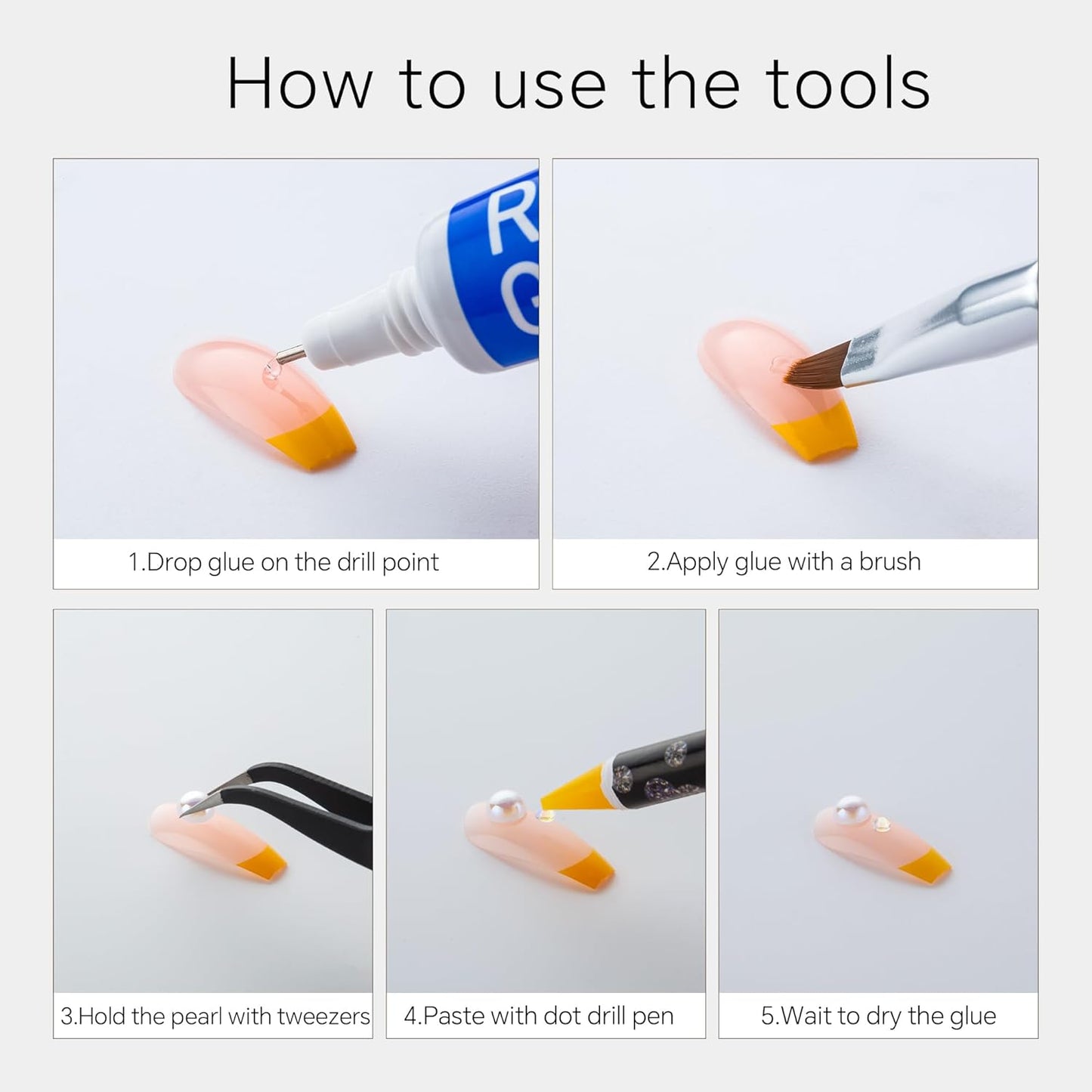 How to use the tools

R
G

1.Drop glue on the drill point

2.Apply glue with a brush

3.Hold the pearl with tweezers

4.Paste with dot drill pen

5.Wait to dry the glue