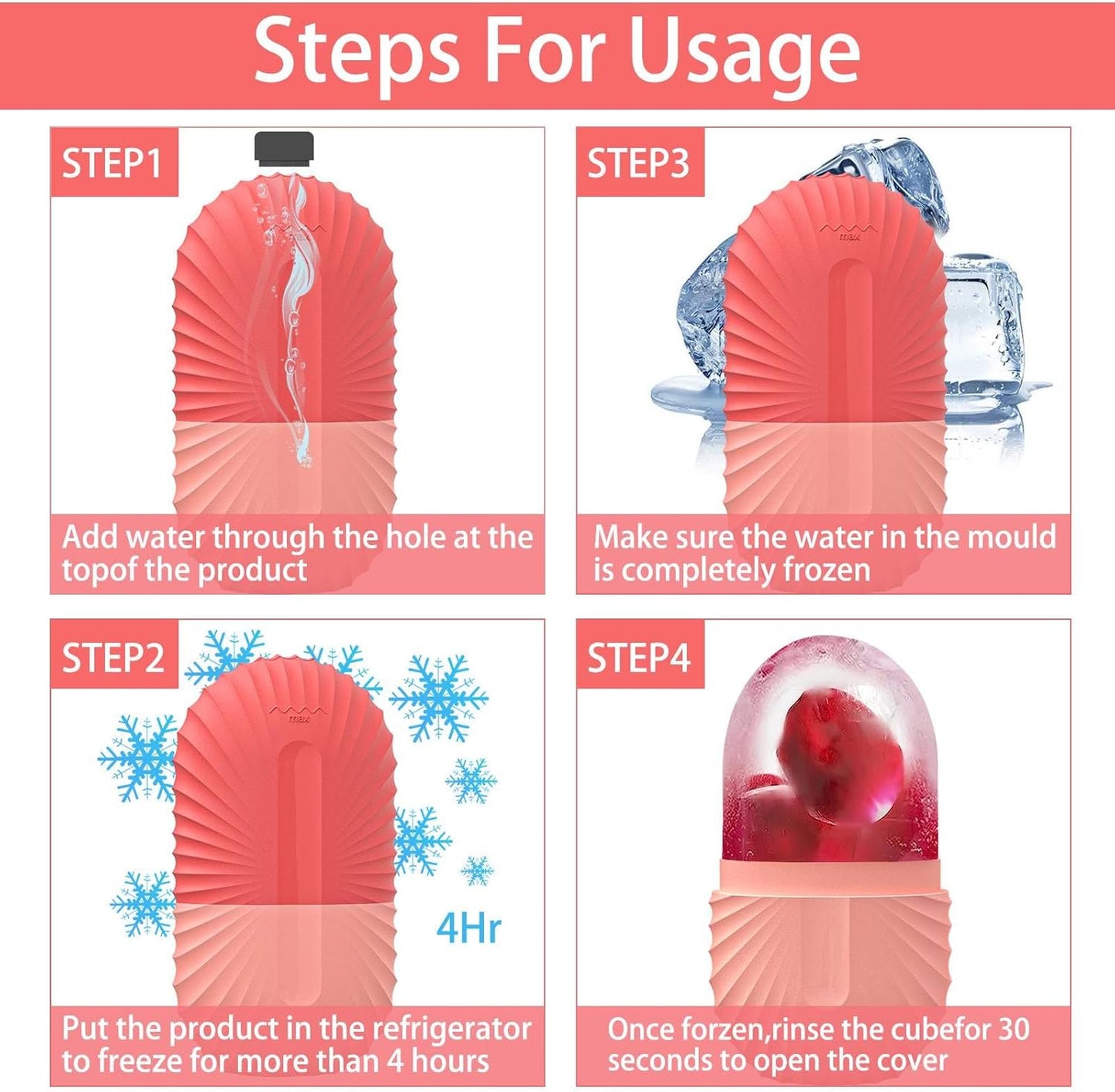 Steps For Usage

STEP1

max

Add water through the hole at the topof the product

STEP3

max

Make sure the water in the mould is completely frozen

STEP2

max

4Hr

Put the product in the refrigerator to freeze for more than 4 hours

STEP4

Once forzen,rinse the cubefor 30 seconds to open the cover