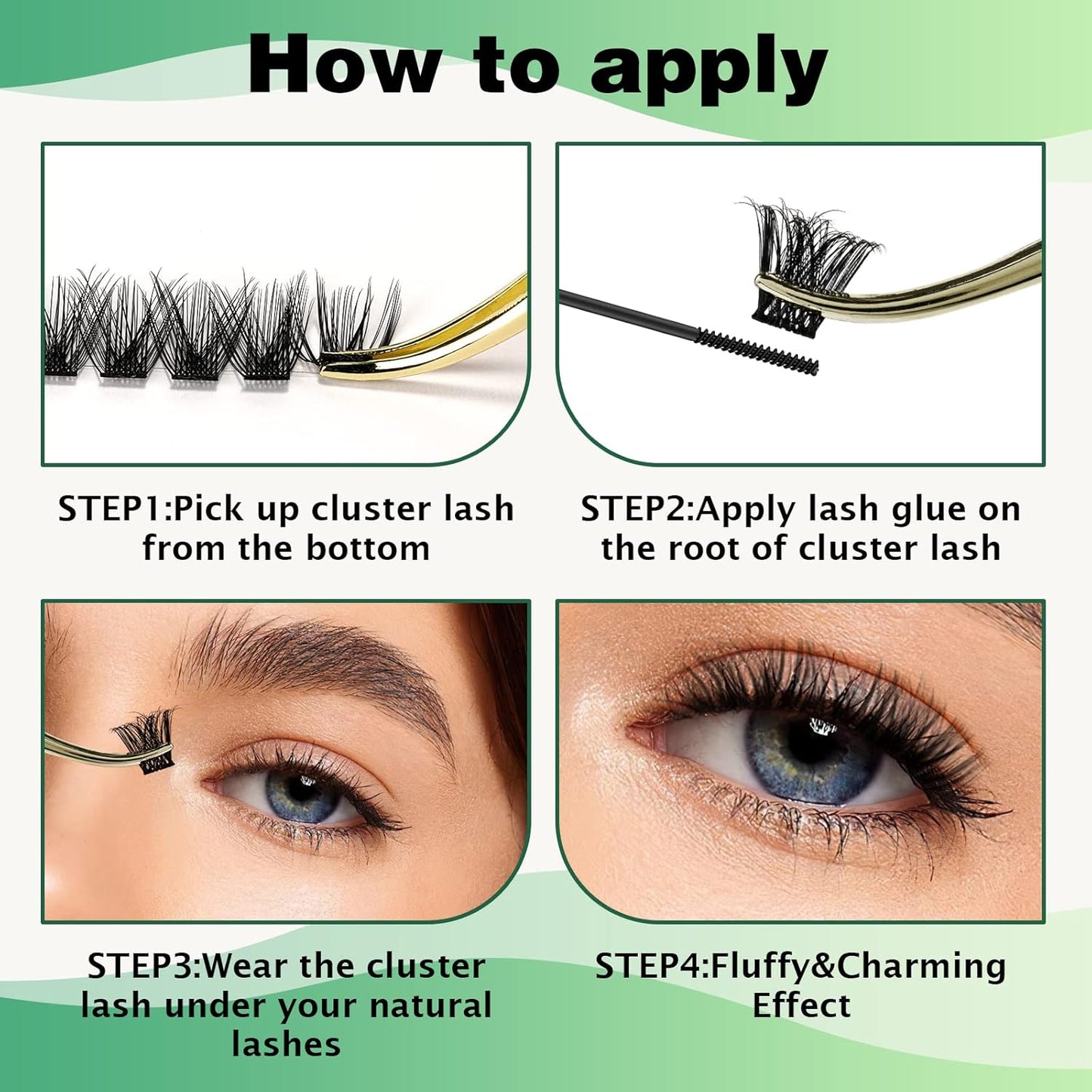 How to apply

STEP1:Pick up cluster lash from the bottom

STEP2:Apply lash glue on the root of cluster lash

STEP3:Wear the cluster lash under your natural lashes

STEP4:Fluffy&Charming Effect