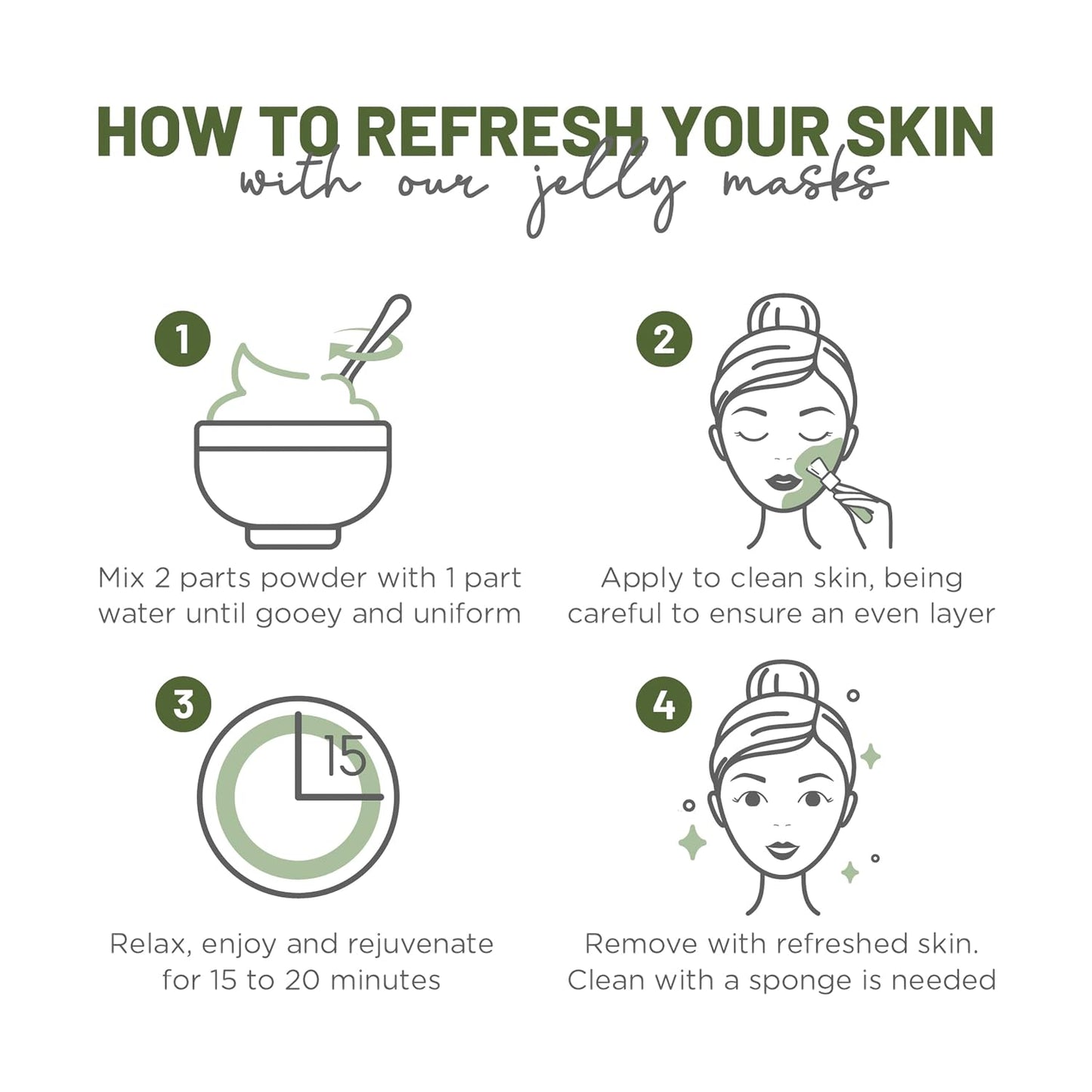 HOW TO REFRESH YOUR SKIN
with our jelly masks

1
Mix 2 parts powder with 1 part water until gooey and uniform

2
Apply to clean skin, being careful to ensure an even layer

3
15
Relax, enjoy and rejuvenate for 15 to 20 minutes

4
Remove with refreshed skin. Clean with a sponge is needed