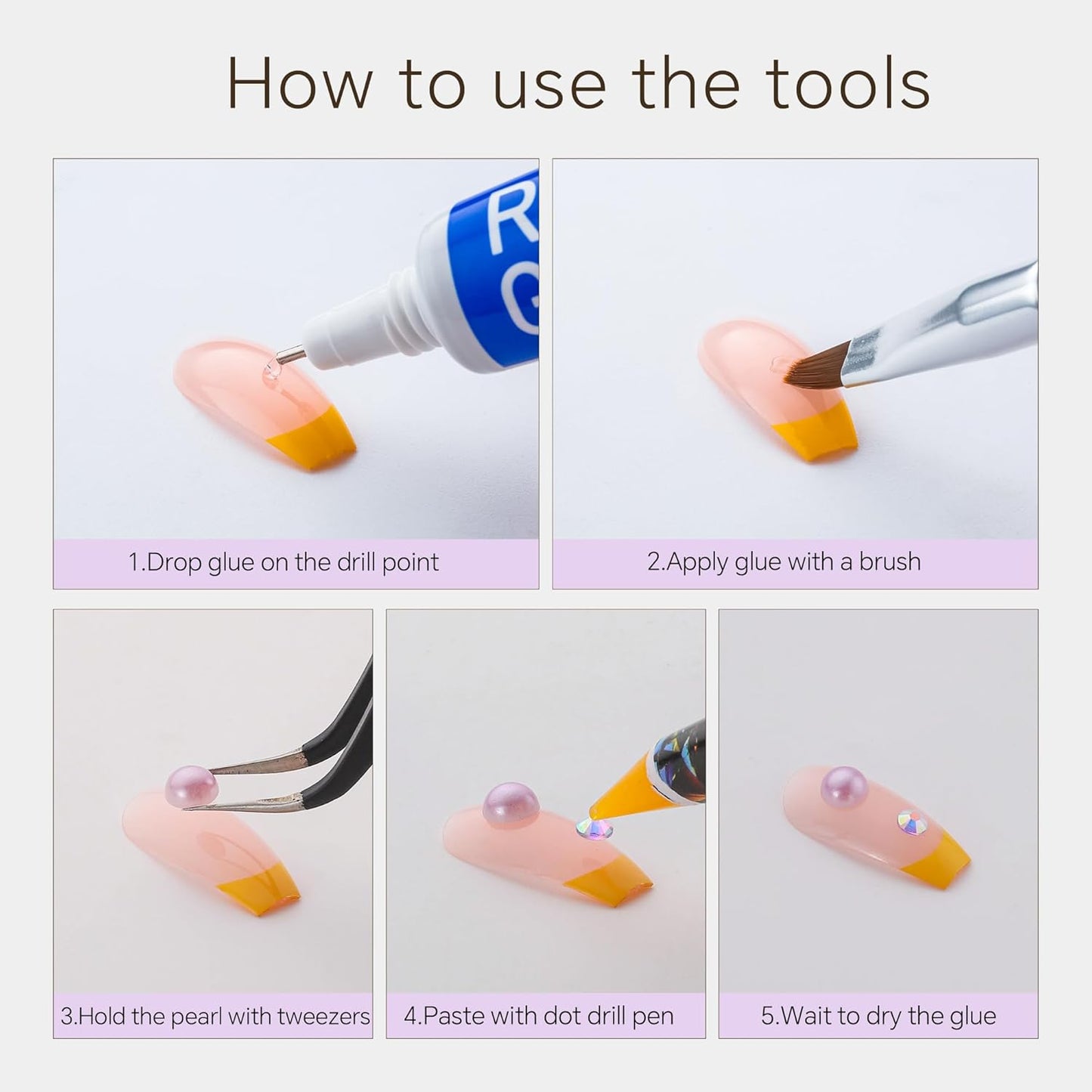 How to use the tools

R
G

1.Drop glue on the drill point

2.Apply glue with a brush

3.Hold the pearl with tweezers

4.Paste with dot drill pen

5.Wait to dry the glue