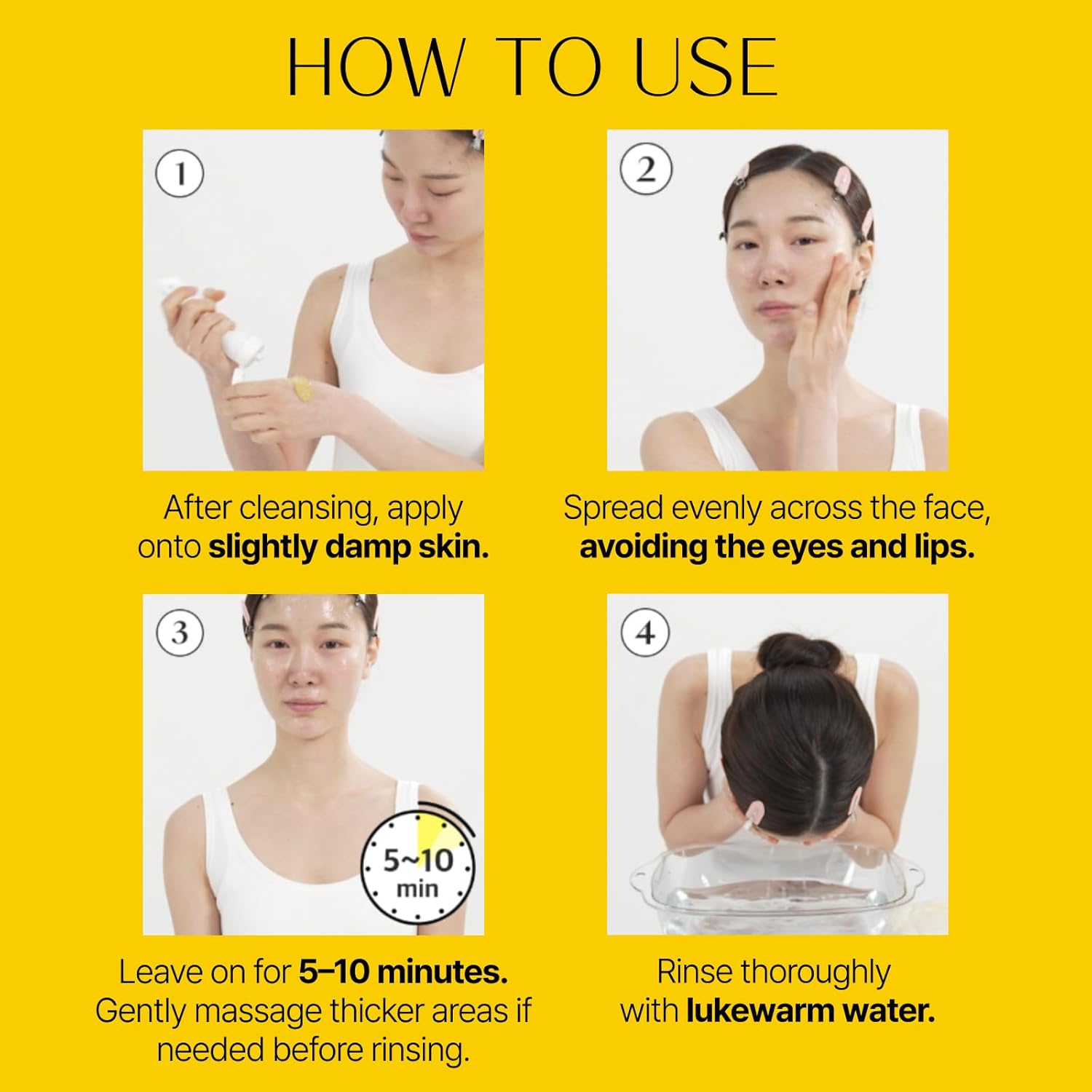 HOW TO USE

1

After cleansing, apply onto slightly damp skin.

2

Spread evenly across the face, avoiding the eyes and lips.

3

5~10 min

Leave on for 5–10 minutes. Gently massage thicker areas if needed before rinsing.

4

Rinse thoroughly with lukewarm water.