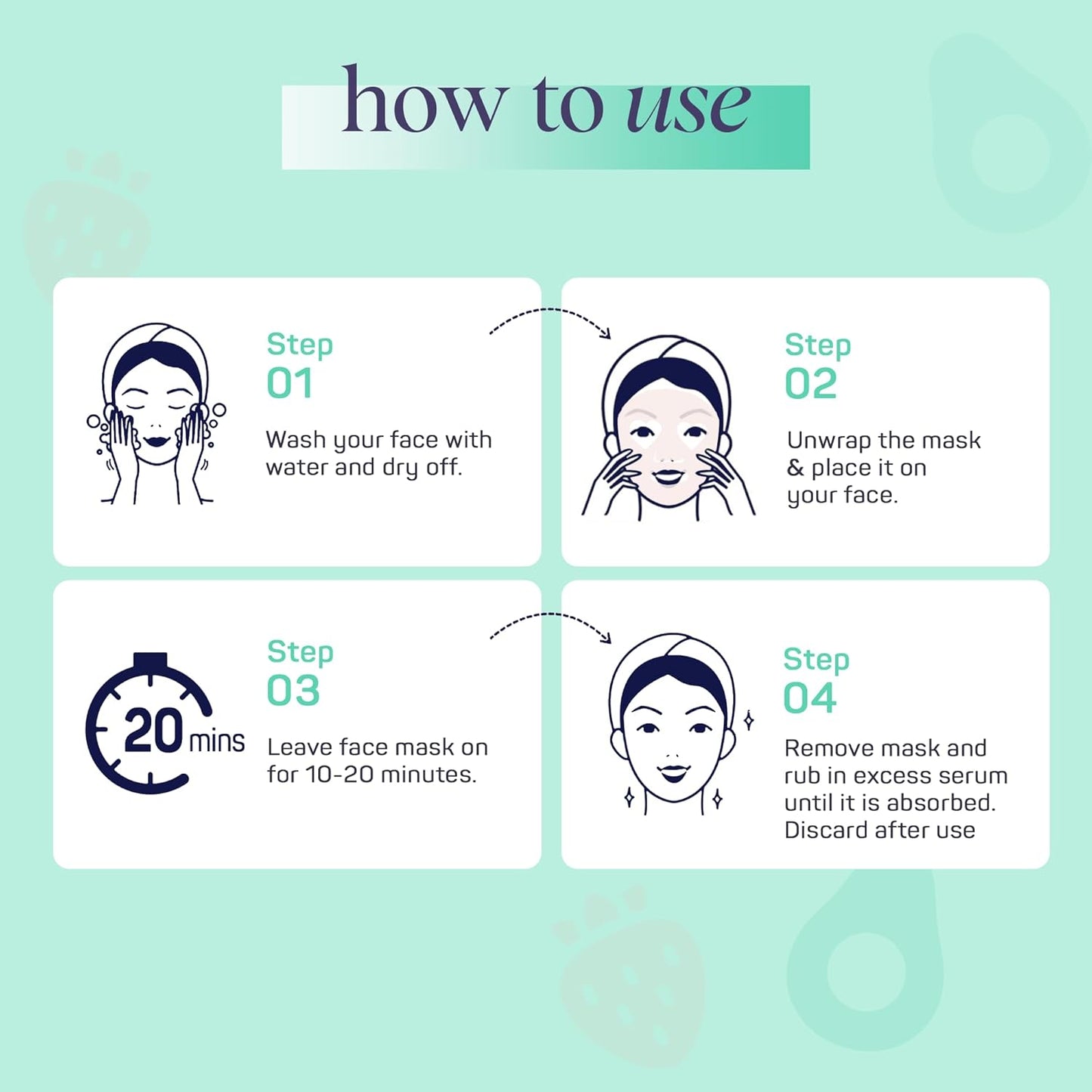 how to use

Step 01
Wash your face with water and dry off.

Step 02
Unwrap the mask & place it on your face.

20 mins

Step 03
Leave face mask on for 10-20 minutes.

Step 04
Remove mask and rub in excess serum until it is absorbed. Discard after use