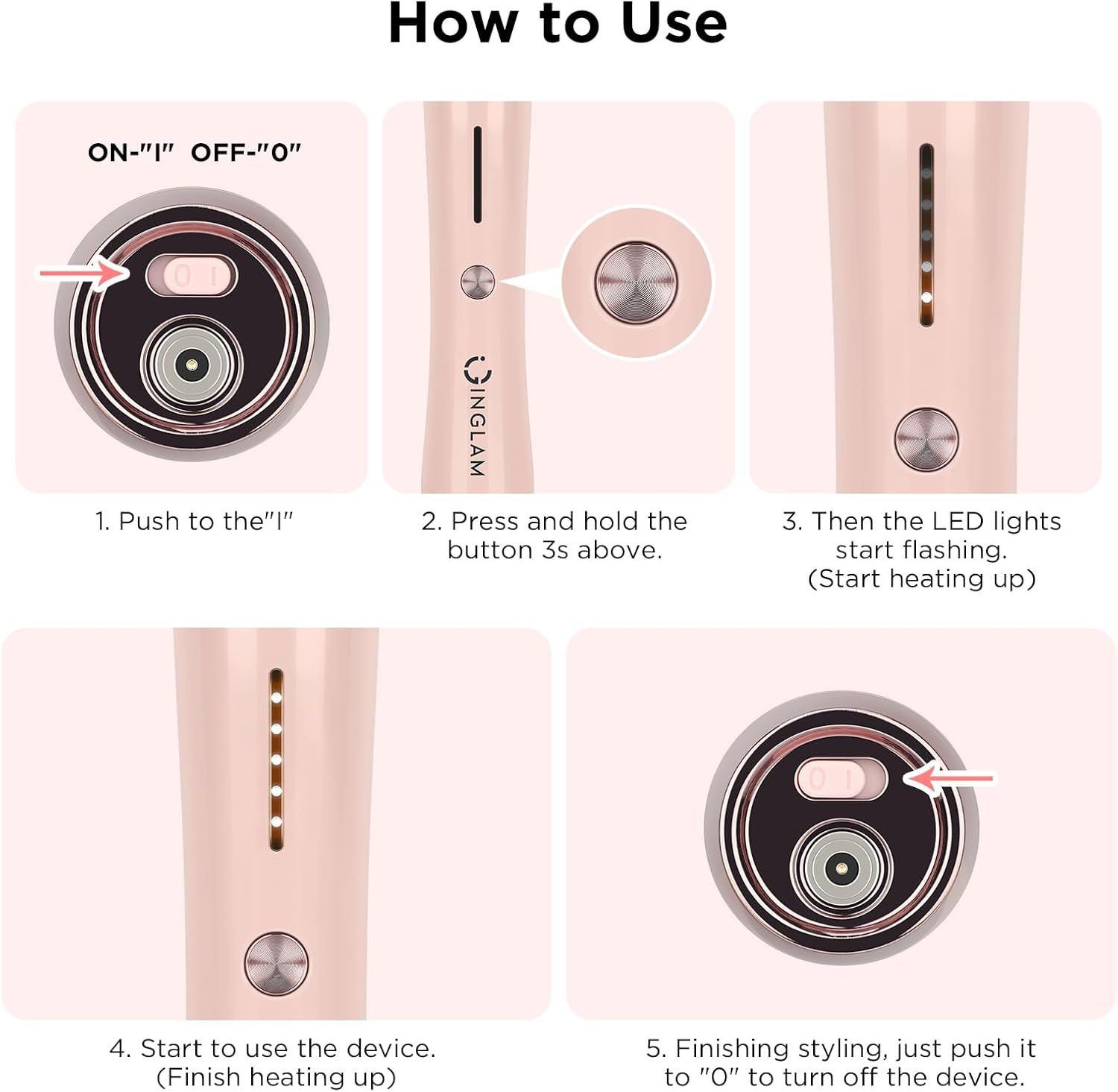 How to Use

ON-"I" OFF-"0"

0 I

1. Push to the"I"

INGLAM

2. Press and hold the button 3s above.

3. Then the LED lights start flashing. (Start heating up)

4. Start to use the device. (Finish heating up)

0 I

5. Finishing styling, just push it to "0" to turn off the device.