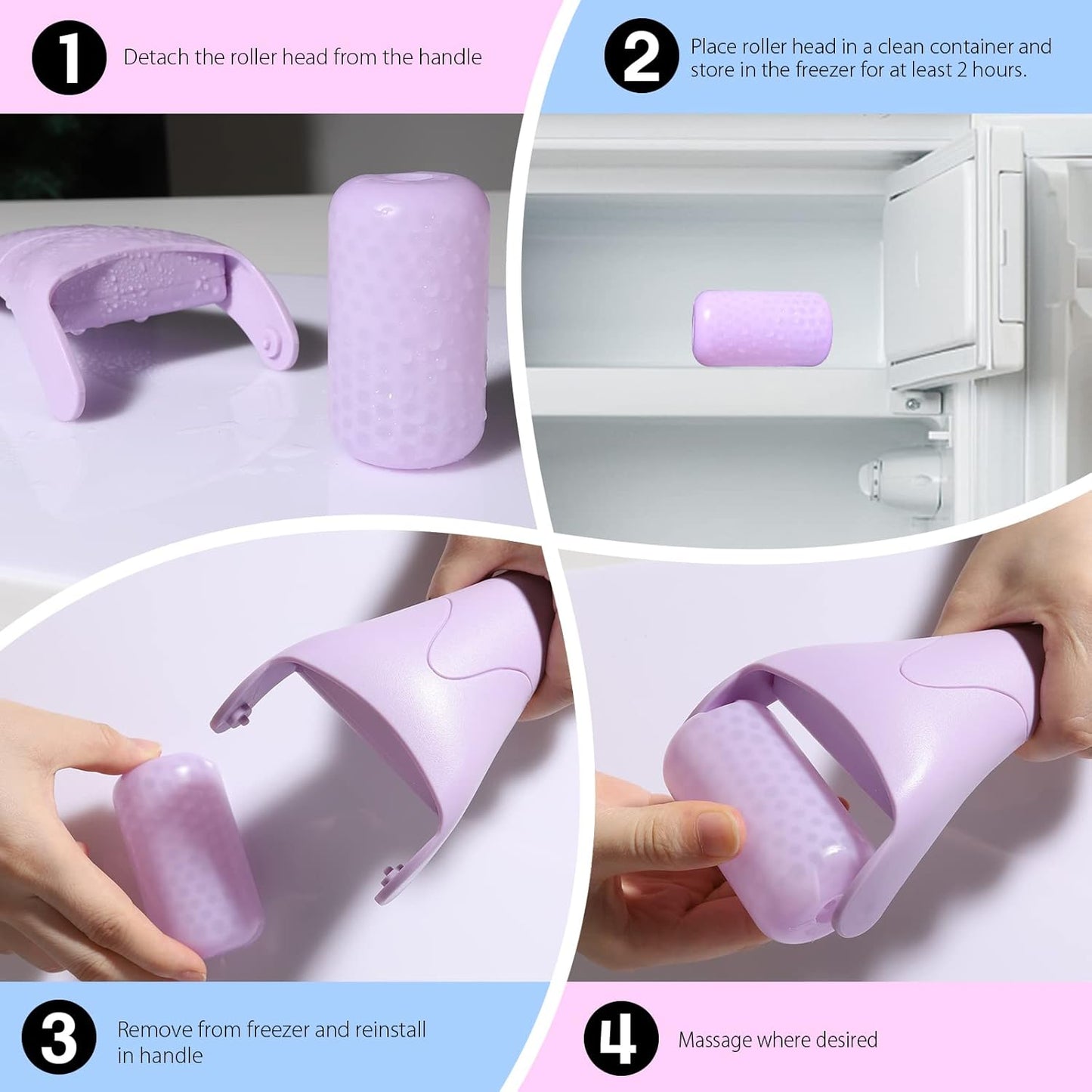 1 Detach the roller head from the handle

2 Place roller head in a clean container and store in the freezer for at least 2 hours.

3 Remove from freezer and reinstall in handle

4 Massage where desired