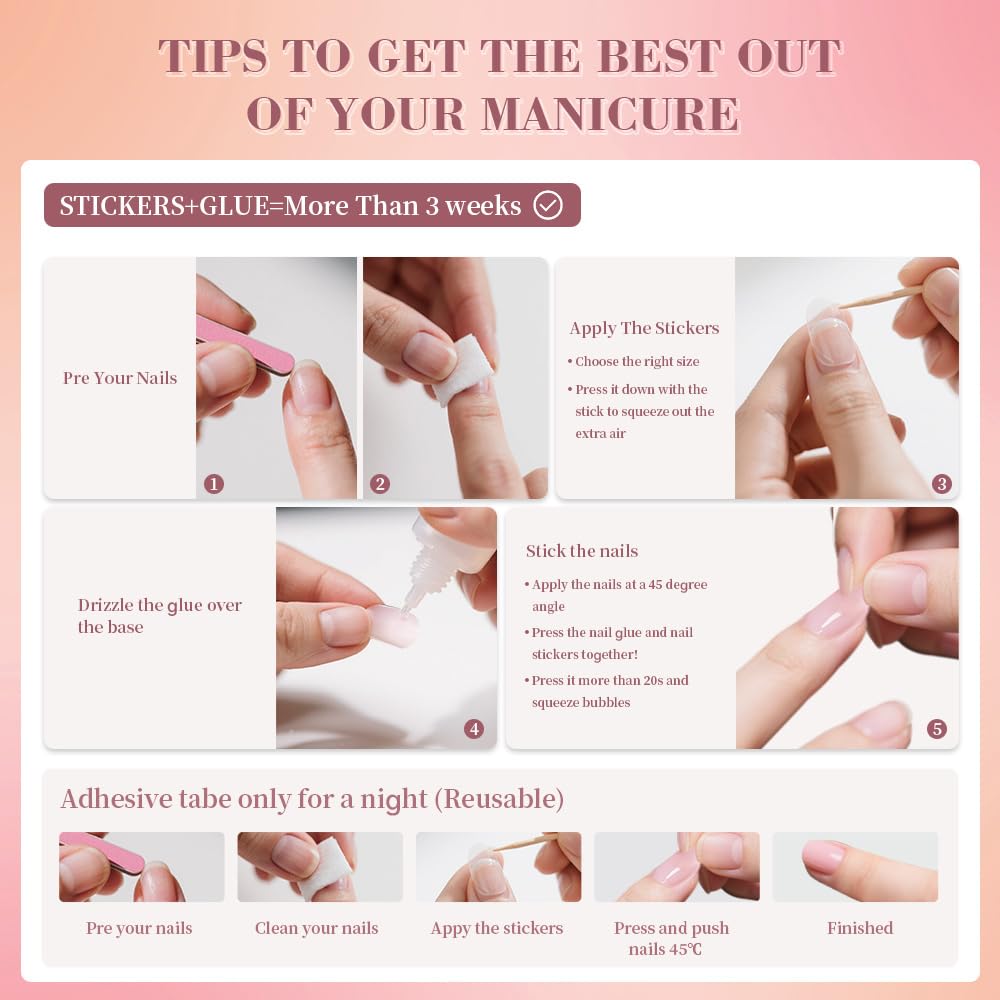 TIPS TO GET THE BEST OUT OF YOUR MANICURE

STICKERS+GLUE=More Than 3 weeks

Pre Your Nails

1

2

Apply The Stickers

• Choose the right size

• Press it down with the stick to squeeze out the extra air

3

Drizzle the glue over the base

4

Stick the nails

• Apply the nails at a 45 degree angle

• Press the nail glue and nail stickers together!

• Press it more than 20s and squeeze bubbles

5

Adhesive tabe only for a night (Reusable)

Pre your nails

Clean your nails

Appy the stickers

Press and push nails 45℃

Finished