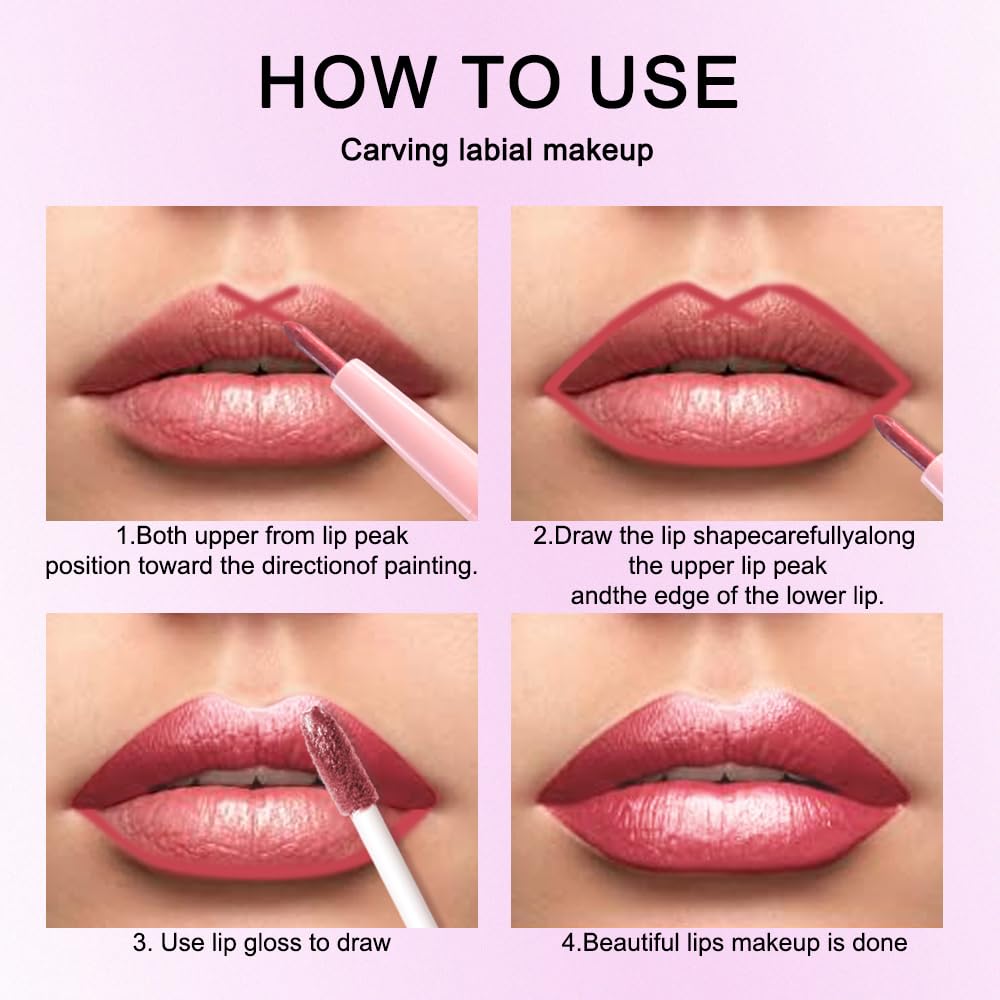 HOW TO USE

Carving labial makeup

1.Both upper from lip peak position toward the directionof painting.

2.Draw the lip shapecarefullyalong the upper lip peak andthe edge of the lower lip.

3. Use lip gloss to draw

4.Beautiful lips makeup is done