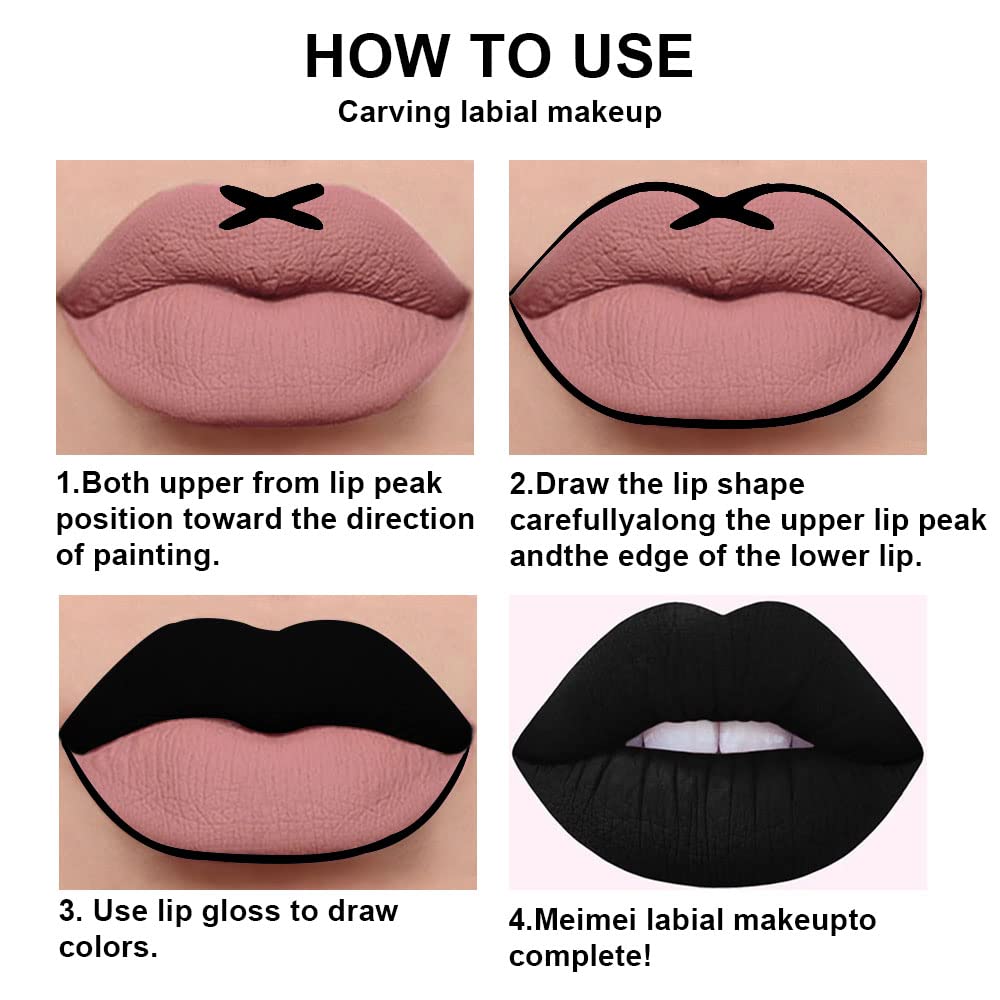 HOW TO USE
Carving labial makeup

1.Both upper from lip peak position toward the direction of painting.

2.Draw the lip shape carefullyalong the upper lip peak andthe edge of the lower lip.

3. Use lip gloss to draw colors.

4.Meimei labial makeupto complete!