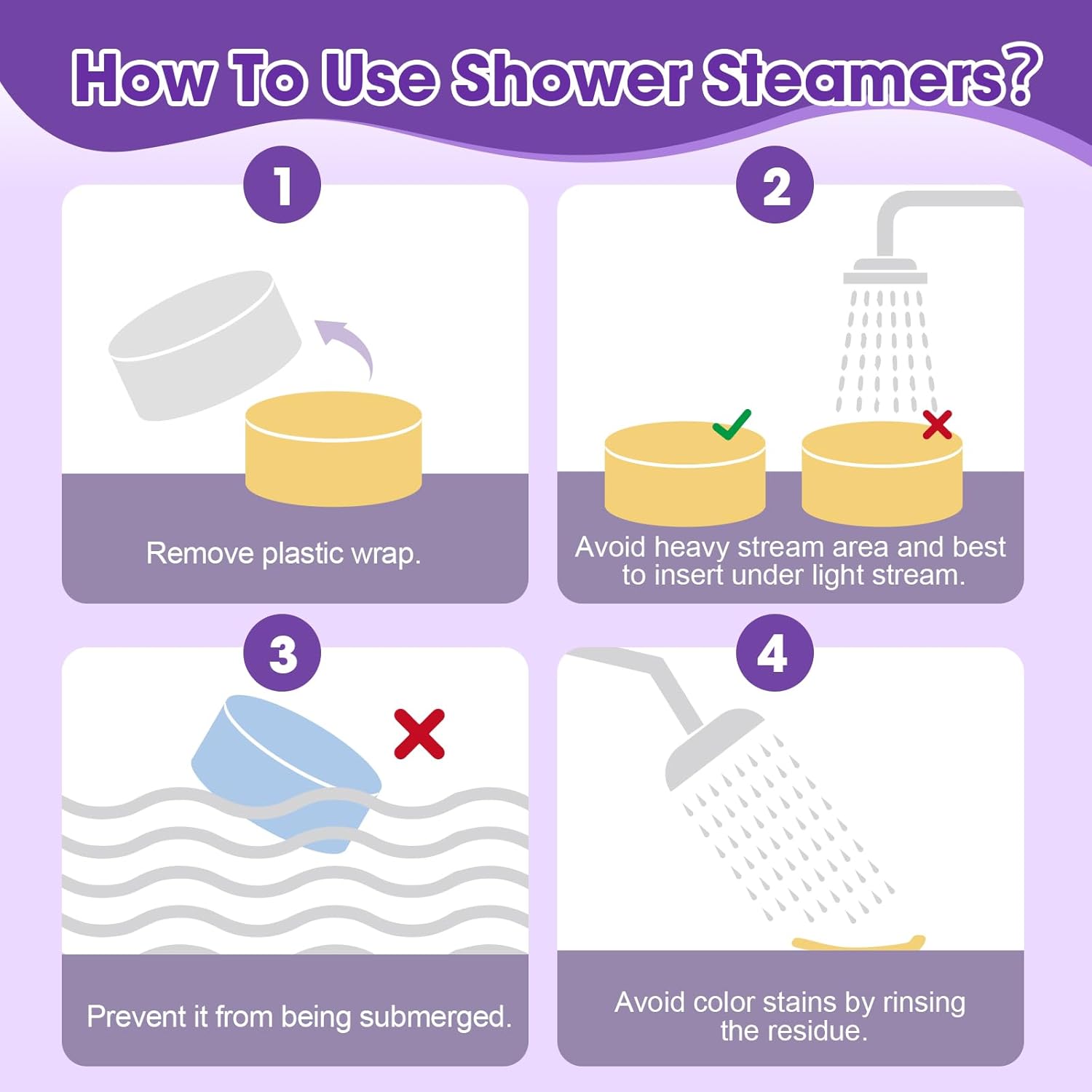 How To Use Shower Steamers?

1

Remove plastic wrap.

2

Avoid heavy stream area and best to insert under light stream.

3

Prevent it from being submerged.

4

Avoid color stains by rinsing the residue.