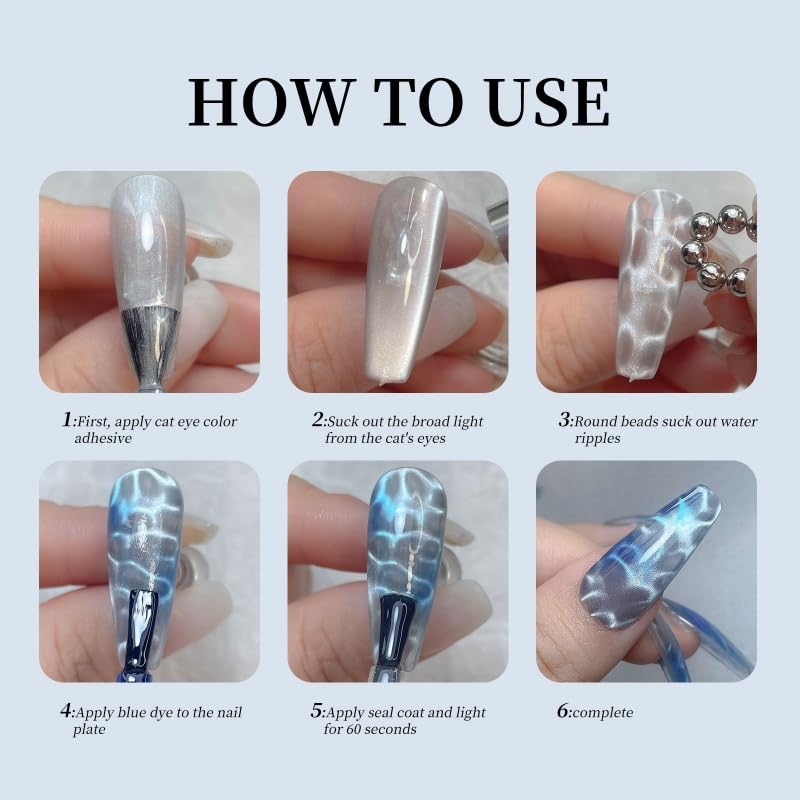 HOW TO USE

1:First, apply cat eye color adhesive

2:Suck out the broad light from the cat's eyes

3:Round beads suck out water ripples

4:Apply blue dye to the nail plate

5:Apply seal coat and light for 60 seconds

6:complete